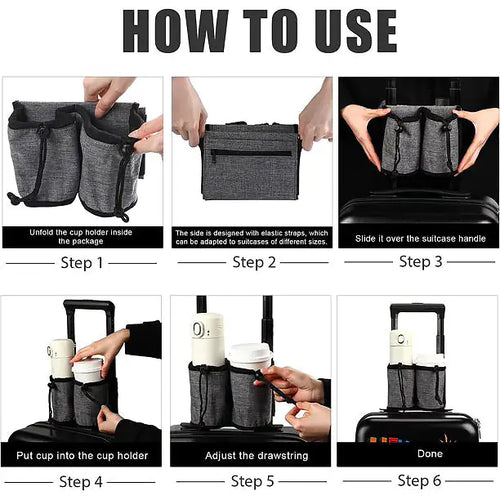 HOW TO USE

Unfold the cup holder inside the package

Step 1

The side is designed with elastic straps, which can be adapted to suitcases of different sizes.

Step 2

Slide it over the suitcase handle

Step 3

Put cup into the cup holder

Step 4

Adjust the drawstring

Step 5

Done

Step 6